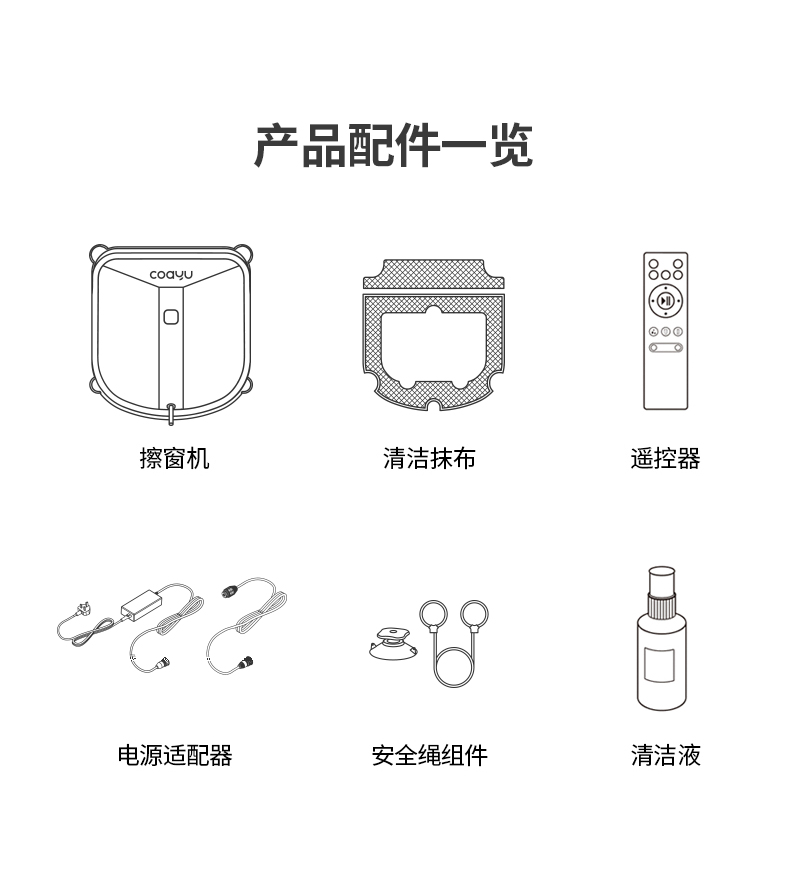 产品配件一览

coayu

擦窗机

清洁抹布

遥控器

电源适配器

安全绳组件

清洁液