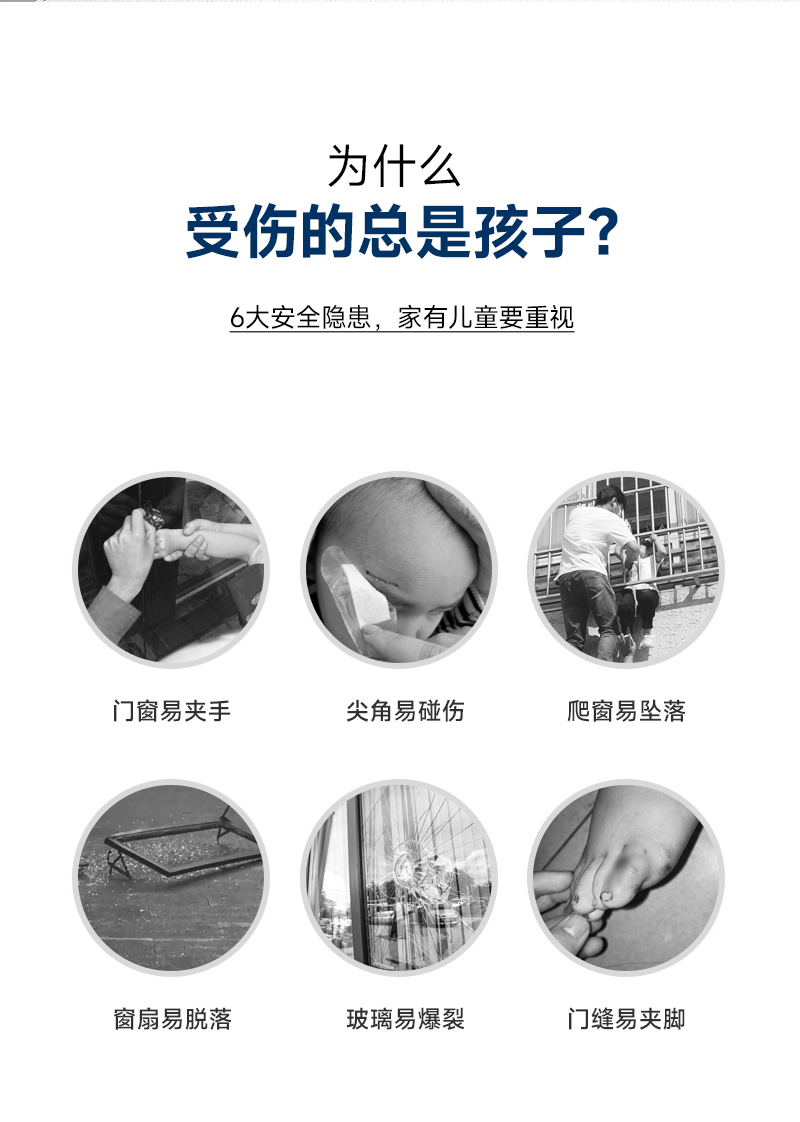 为什么
受伤的总是孩子?

6大安全隐患，家有儿童要重视

门窗易夹手

尖角易碰伤

爬窗易坠落

窗扇易脱落

玻璃易爆裂

门缝易夹脚