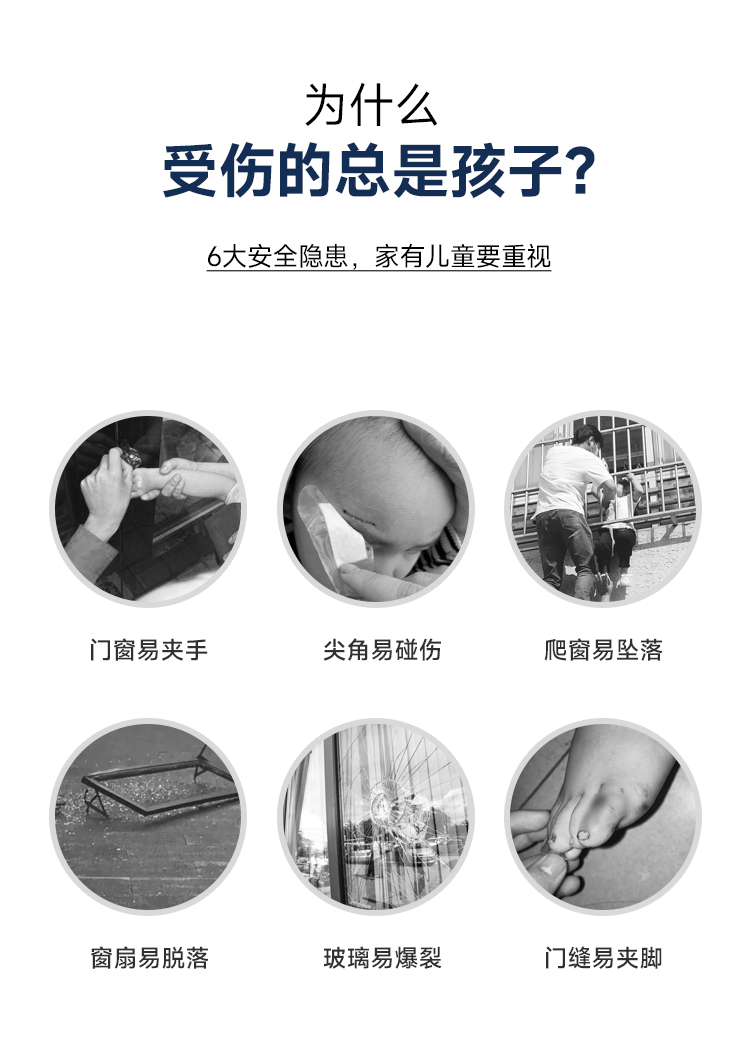 为什么
受伤的总是孩子？

6大安全隐患，家有儿童要重视

门窗易夹手

尖角易碰伤

爬窗易坠落

窗扇易脱落

玻璃易爆裂

门缝易夹脚